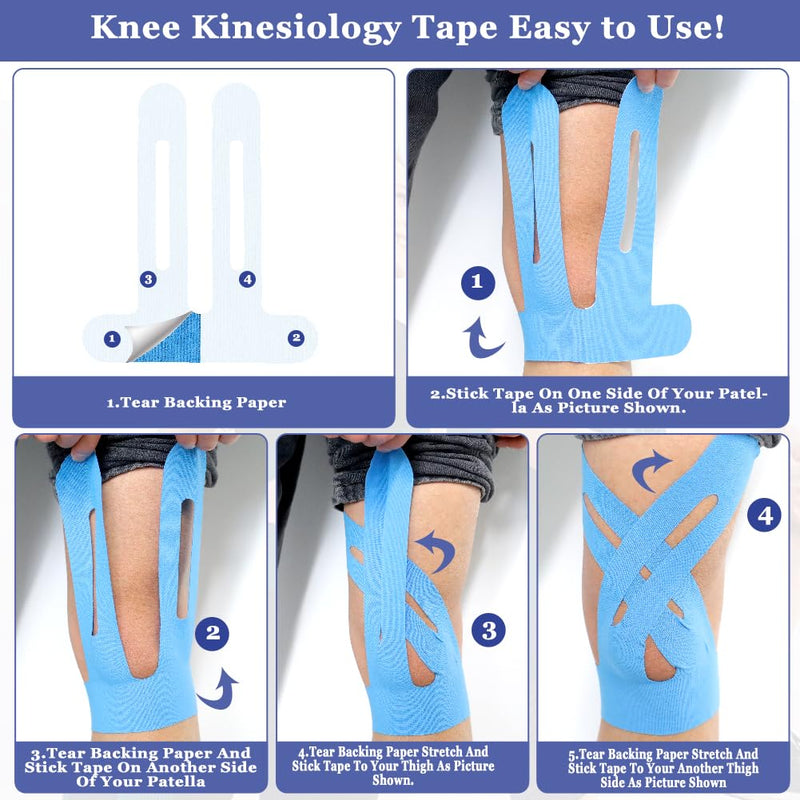 Knee Kinesiology Tape Easy to Use!

3
4
1
2

1.Tear Backing Paper

1

2.Stick Tape On One Side Of Your Patella As Picture Shown.

2

3.Tear Backing Paper And Stick Tape On Another Side Of Your Patella

3

4.Tear Backing Paper Stretch And Stick Tape To Your Thigh As Picture Shown.

4

5.Tear Backing Paper Stretch And Stick Tape To Your Another Thigh Side As Picture Shown