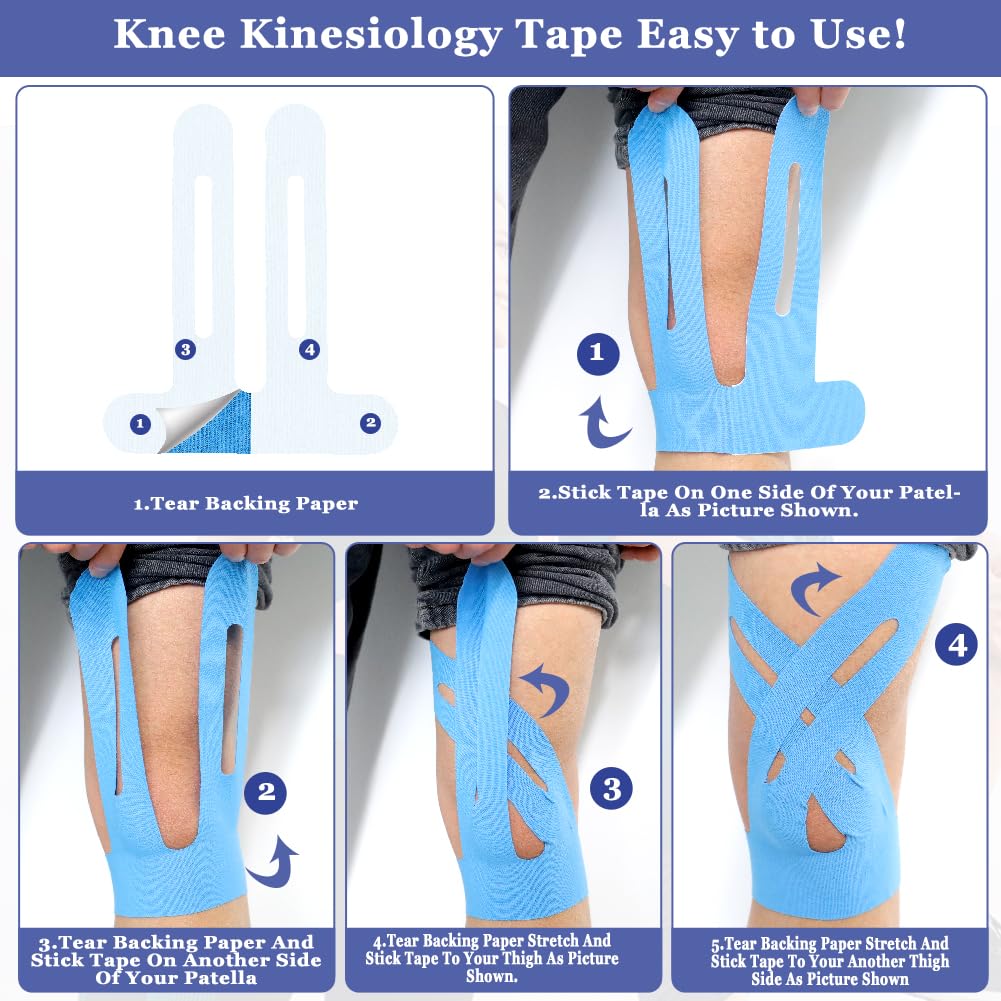 Knee Kinesiology Tape Easy to Use!

3
4
1
2

1.Tear Backing Paper

1

2.Stick Tape On One Side Of Your Patella As Picture Shown.

2

3.Tear Backing Paper And Stick Tape On Another Side Of Your Patella

3

4.Tear Backing Paper Stretch And Stick Tape To Your Thigh As Picture Shown.

4

5.Tear Backing Paper Stretch And Stick Tape To Your Another Thigh Side As Picture Shown