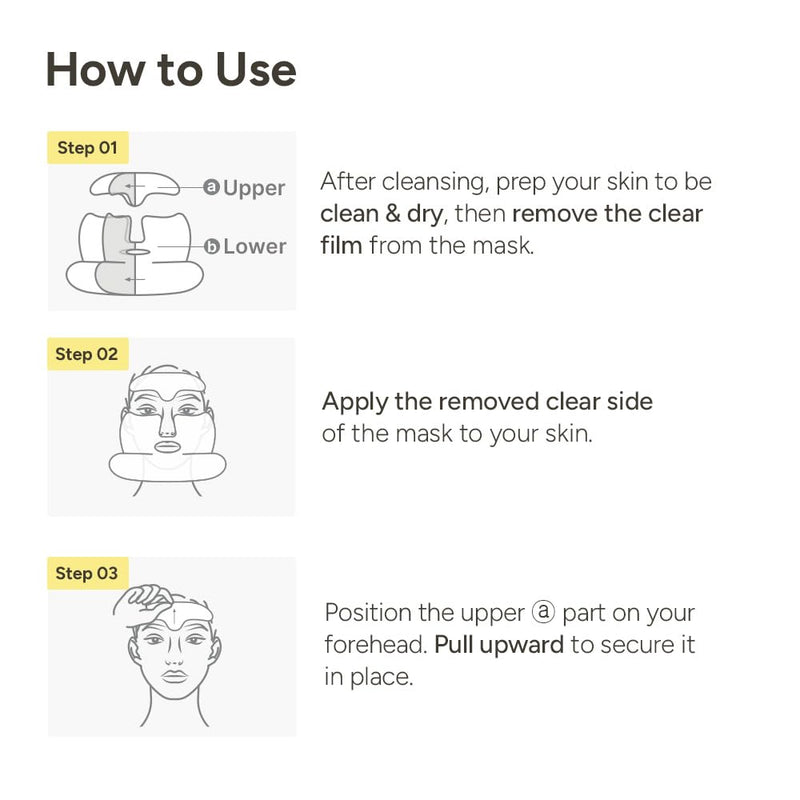 How to Use

Step 01

ⓐ Upper

ⓑ Lower

After cleansing, prep your skin to be clean & dry, then remove the clear film from the mask.

Step 02

Apply the removed clear side of the mask to your skin.

Step 03

Position the upper ⓐ part on your forehead. Pull upward to secure it in place.