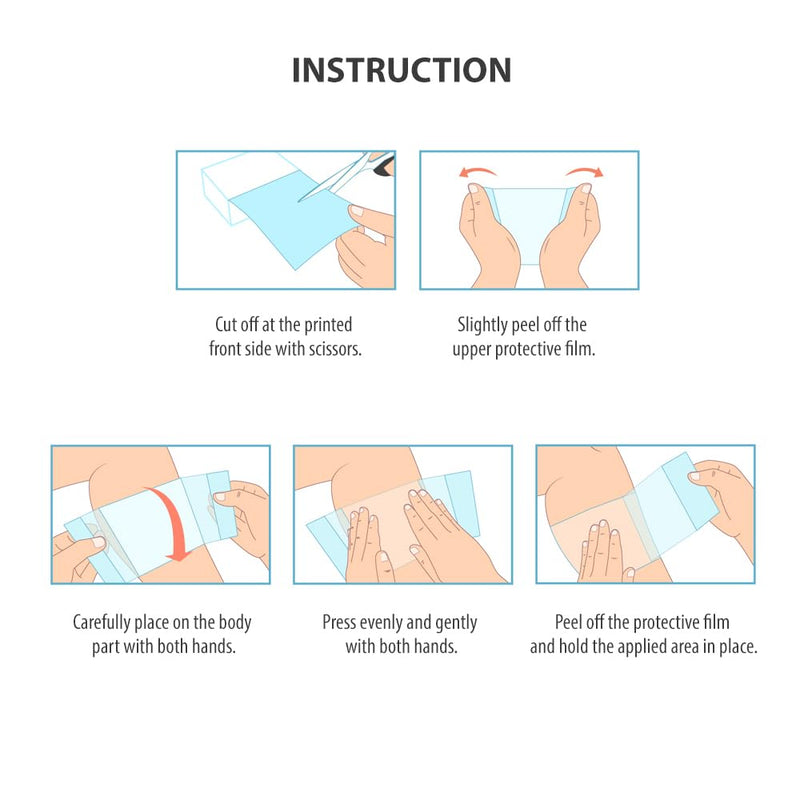 INSTRUCTION

Cut off at the printed front side with scissors.

Slightly peel off the upper protective film.

Carefully place on the body part with both hands.

Press evenly and gently with both hands.

Peel off the protective film and hold the applied area in place.