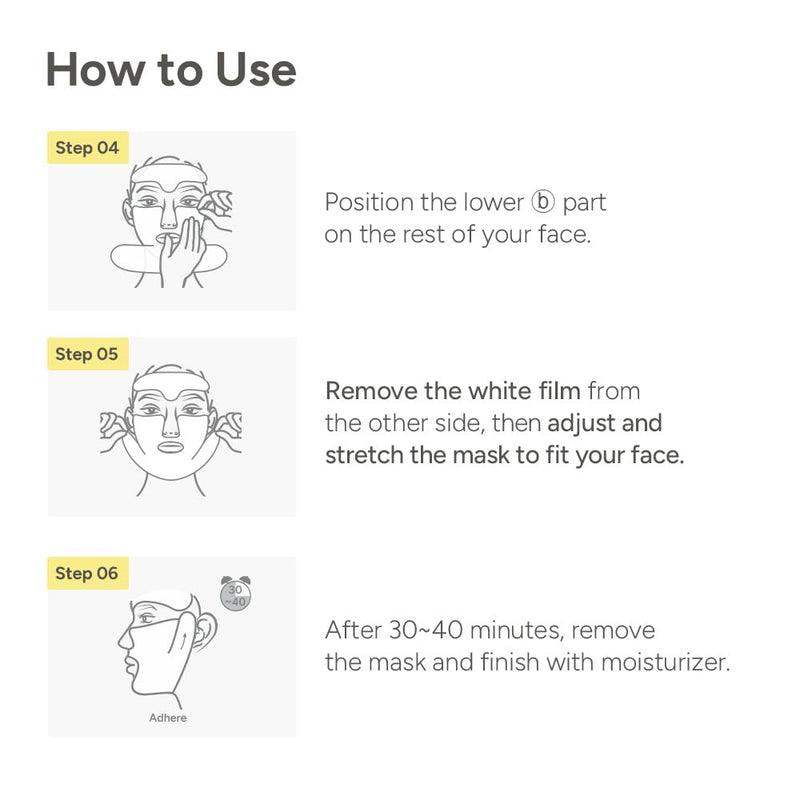 How to Use

Step 04

Position the lower ⓑ part on the rest of your face.

Step 05

Remove the white film from the other side, then adjust and stretch the mask to fit your face.

Step 06

30 ~40

Adhere

After 30~40 minutes, remove the mask and finish with moisturizer.