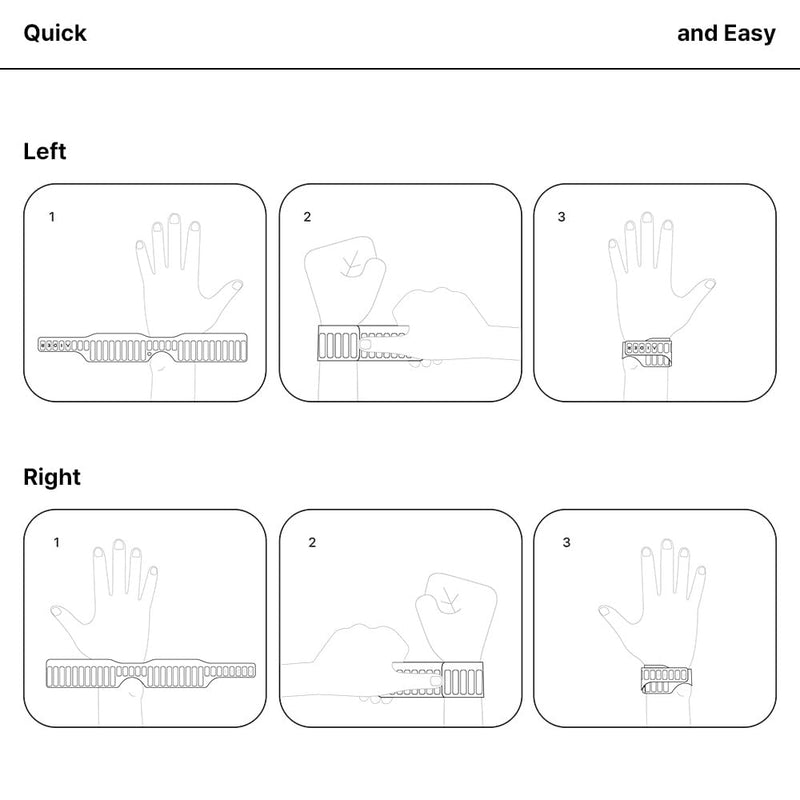 Quick and Easy

Left

1

2

3

Right

1

2

3