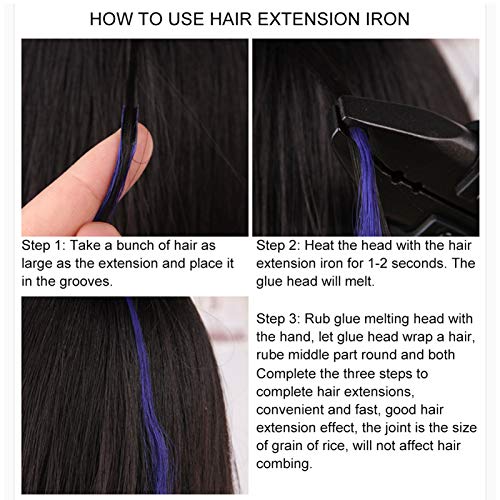 HOW TO USE HAIR EXTENSION IRON

Step 1: Take a bunch of hair as large as the extension and place it in the grooves.

Step 2: Heat the head with the hair extension iron for 1-2 seconds. The glue head will melt.

Step 3: Rub glue melting head with the hand, let glue head wrap a hair, rube middle part round and both Complete the three steps to complete hair extensions, convenient and fast, good hair extension effect, the joint is the size of grain of rice, will not affect hair combing.