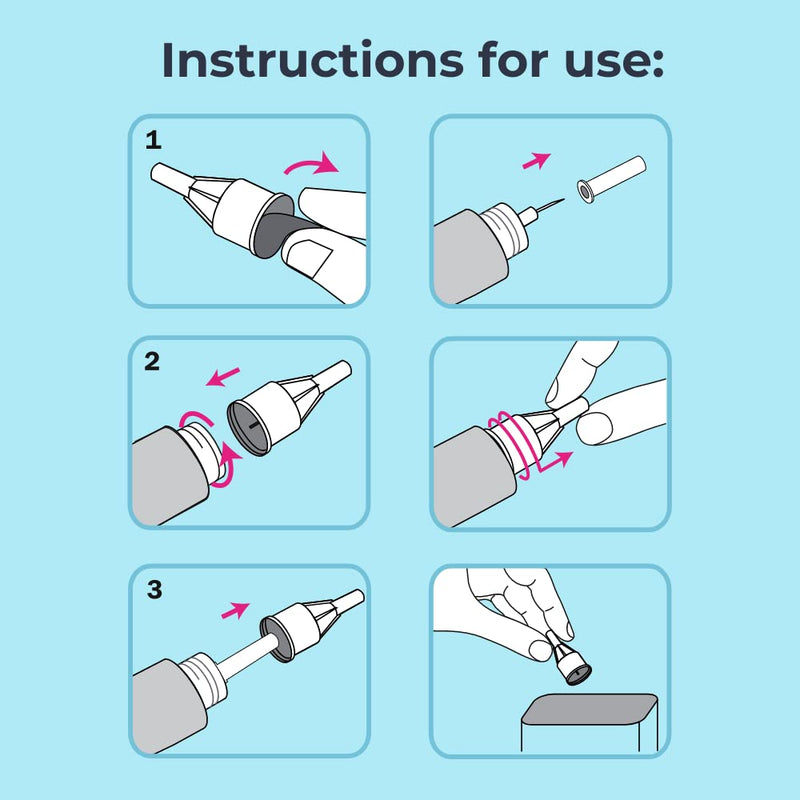 Instructions for use:

1

2

3