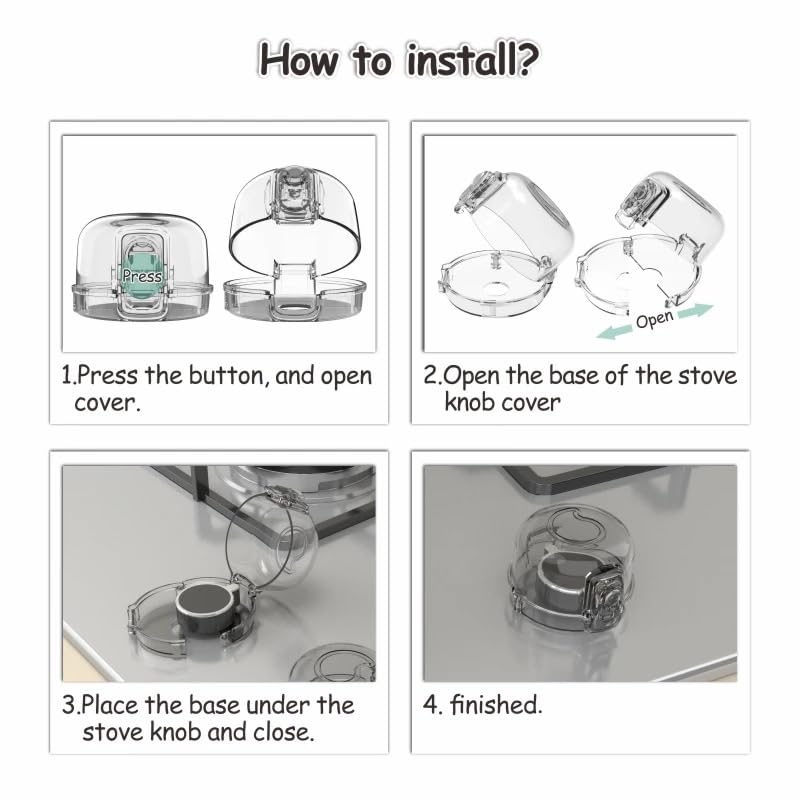 How to install?

Press

1.Press the button, and open cover.

Open

2.Open the base of the stove knob cover

3.Place the base under the stove knob and close.

4. finished.