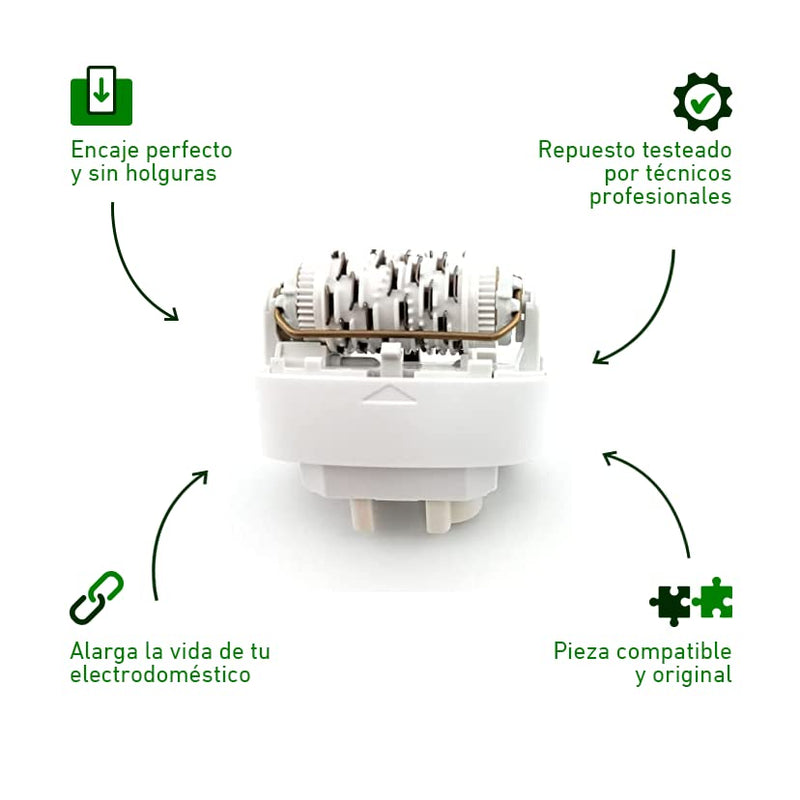 Encaje perfecto y sin holguras

Repuesto testeado por técnicos profesionales

Alarga la vida de tu electrodoméstico

Pieza compatible y original