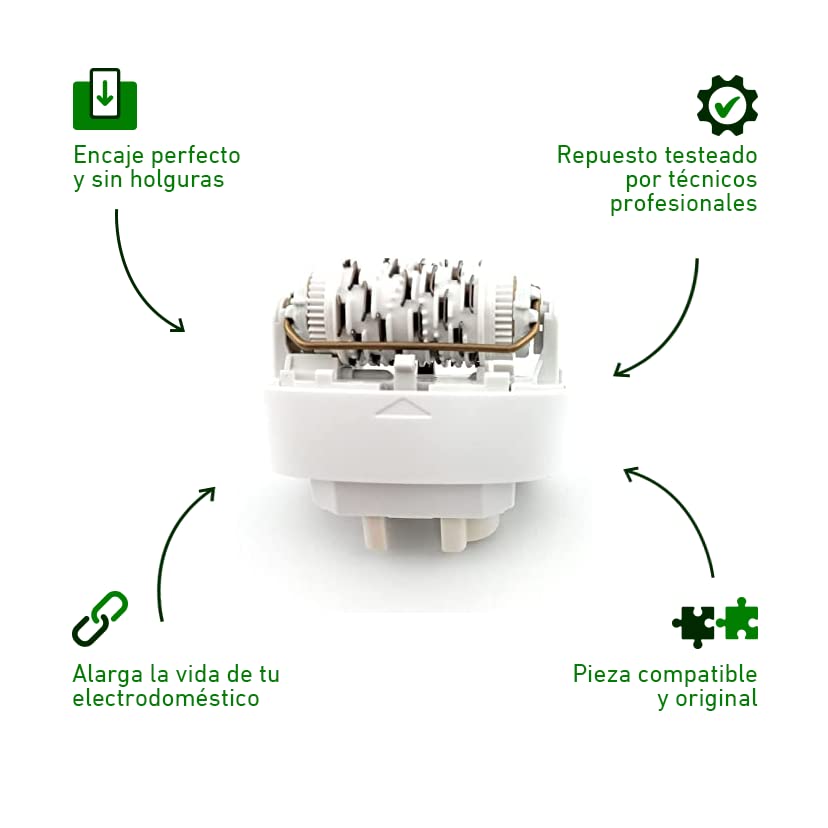 Encaje perfecto
y sin holguras

Repuesto testeado
por técnicos
profesionales

Alarga la vida de tu
electrodoméstico

Pieza compatible
y original