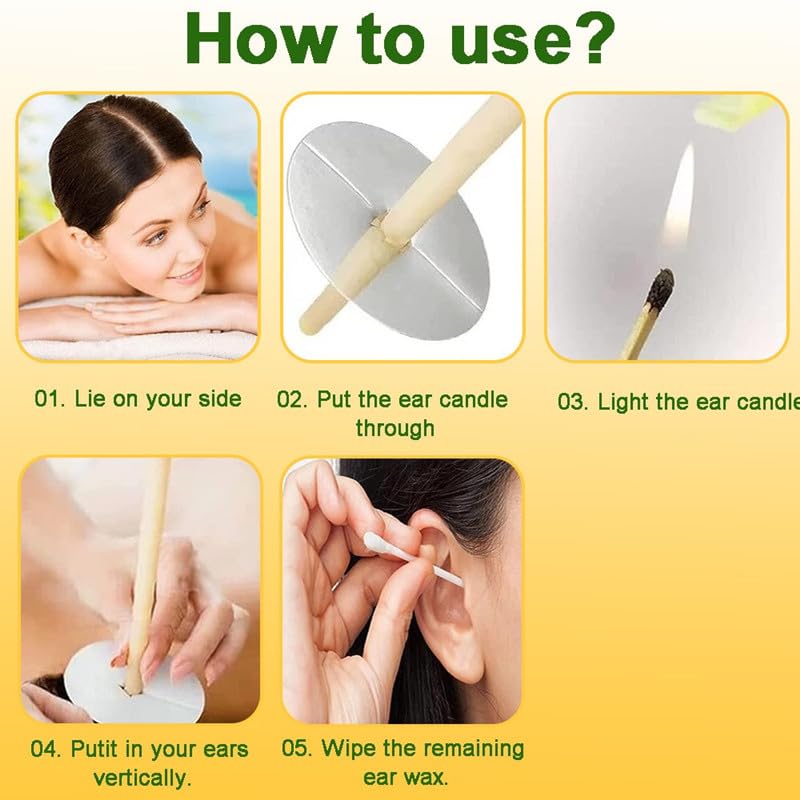 How to use?

01. Lie on your side

02. Put the ear candle through

03. Light the ear candle

04. Putit in your ears vertically.

05. Wipe the remaining ear wax.