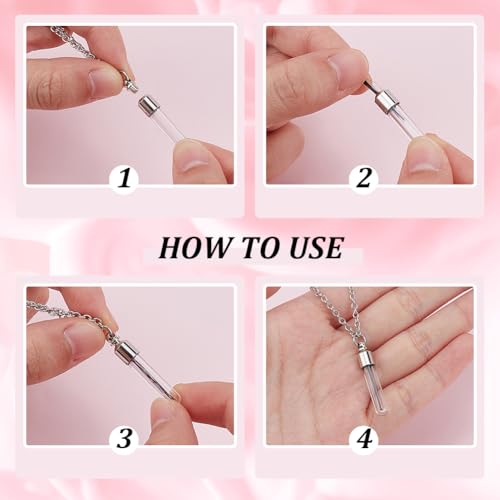 1

2

HOW TO USE

3

4